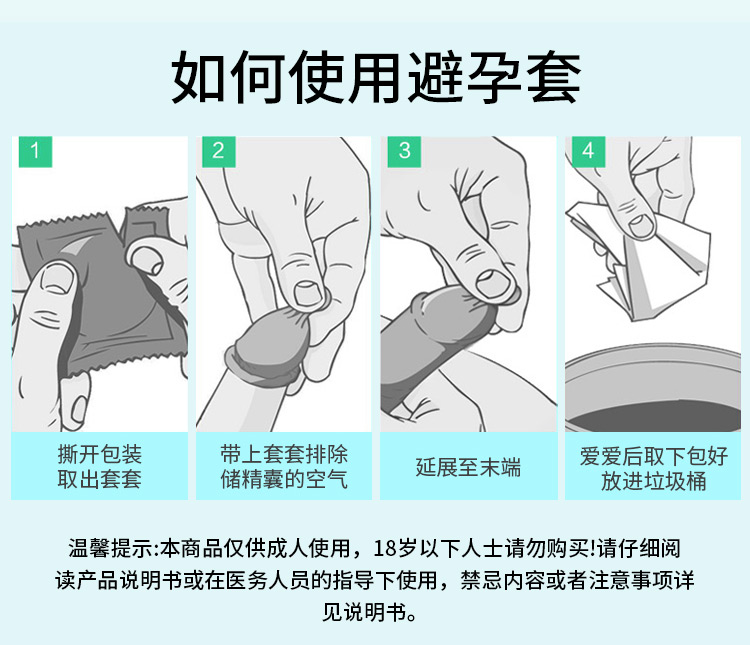 如何使用避孕套

1

撕开包装
取出套套

2

带上套套排除
储精囊的空气

3

延展至末端

4

爱爱后取下包好
放进垃圾桶

温馨提示:本商品仅供成人使用，18岁以下人士请勿购买!请仔细阅读产品说明书或在医务人员的指导下使用，禁忌内容或者注意事项详见说明书。