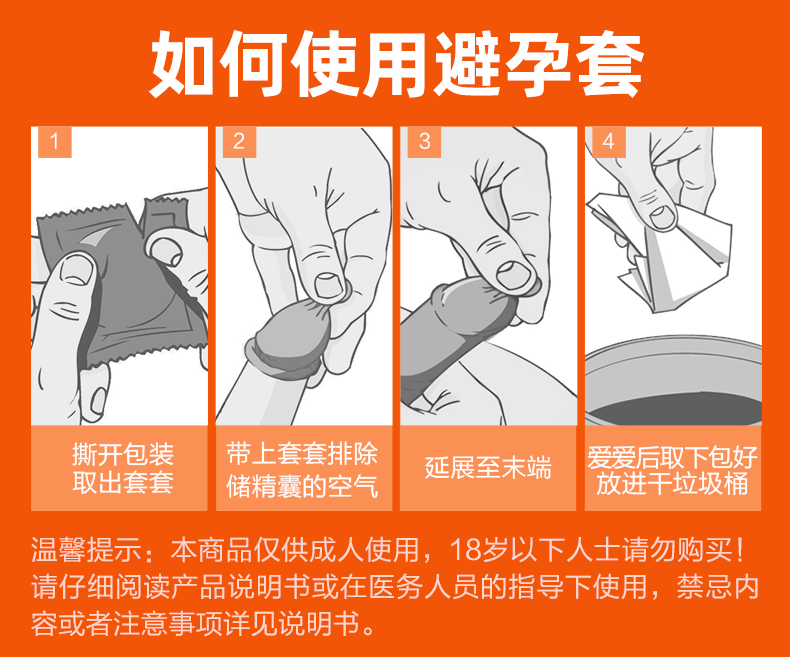 如何使用避孕套

1

撕开包装
取出套套

2

带上套套排除
储精囊的空气

3

延展至末端

4

爱爱后取下包好
放进干垃圾桶

温馨提示：本商品仅供成人使用，18岁以下人士请勿购买！请仔细阅读产品说明书或在医务人员的指导下使用，禁忌内容或者注意事项详见说明书。