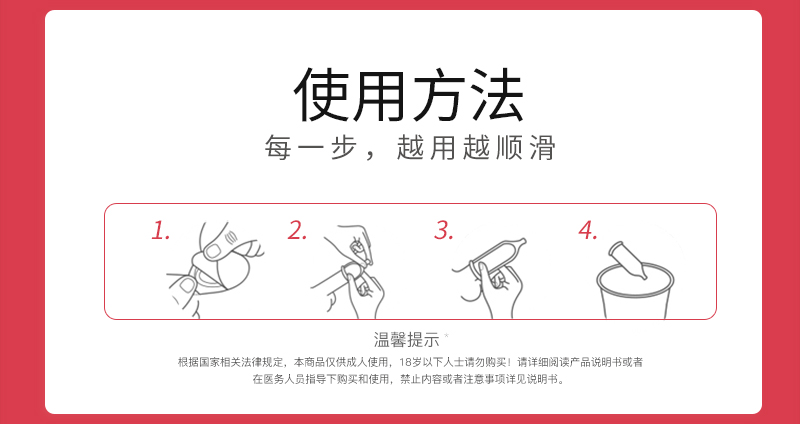 使用方法

每一步，越用越顺滑

1.

2.

3.

4.

温馨提示

根据国家相关法律规定，本商品仅供成人使用，18岁以下人士请勿购买！请详细阅读产品说明书或者在医务人员指导下购买和使用，禁止内容或者注意事项详见说明书。