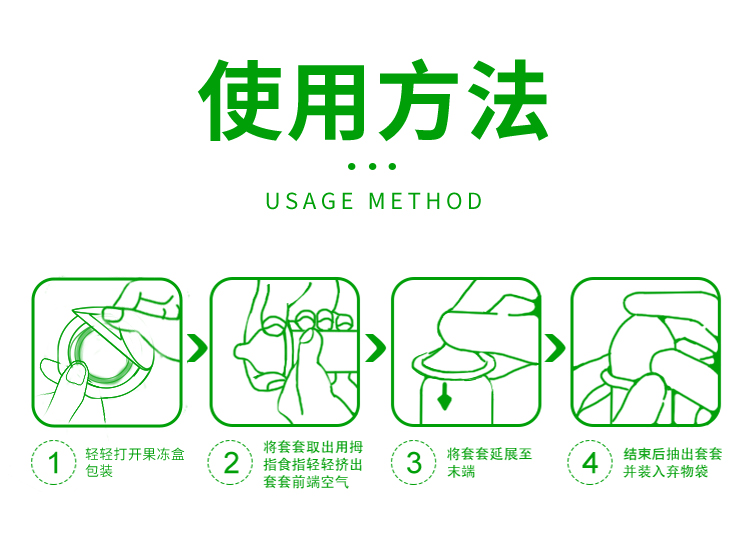 使用方法

USAGE METHOD

1 轻轻打开果冻盒包装

2 将套套取出用拇指食指轻轻挤出套套前端空气

3 将套套延展至末端

4 结束后抽出套套并装入弃物袋