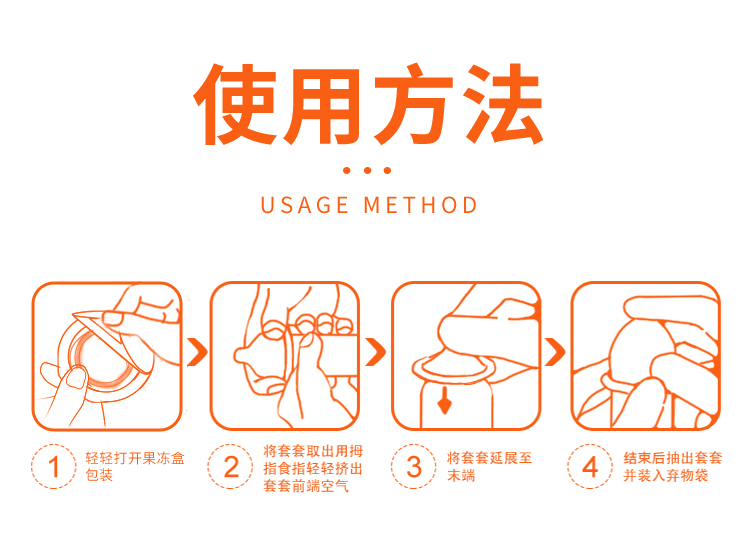 使用方法

USAGE METHOD

1 轻轻打开果冻盒包装

2 将套套取出用拇指食指轻轻挤出套套前端空气

3 将套套延展至末端

4 结束后抽出套套并装入弃物袋