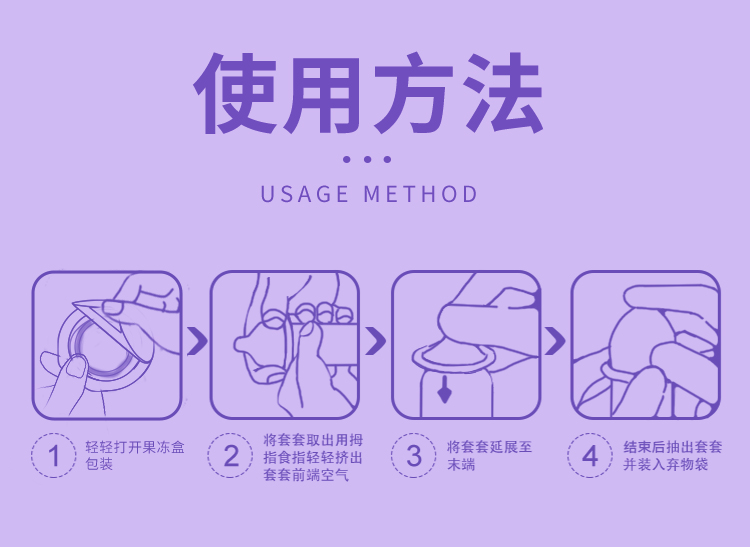 使用方法

USAGE METHOD

1 轻轻打开果冻盒包装

2 将套套取出用拇指食指轻轻挤出套套前端空气

3 将套套延展至末端

4 结束后抽出套套并装入弃物袋