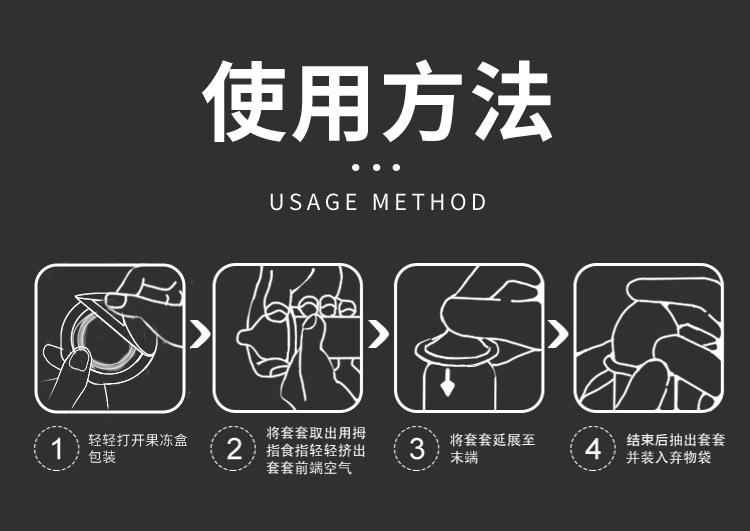 使用方法

USAGE METHOD

1 轻轻打开果冻盒包装

2 将套套取出用拇指食指轻轻挤出套套前端空气

3 将套套延展至末端

4 结束后抽出套套并装入弃物袋