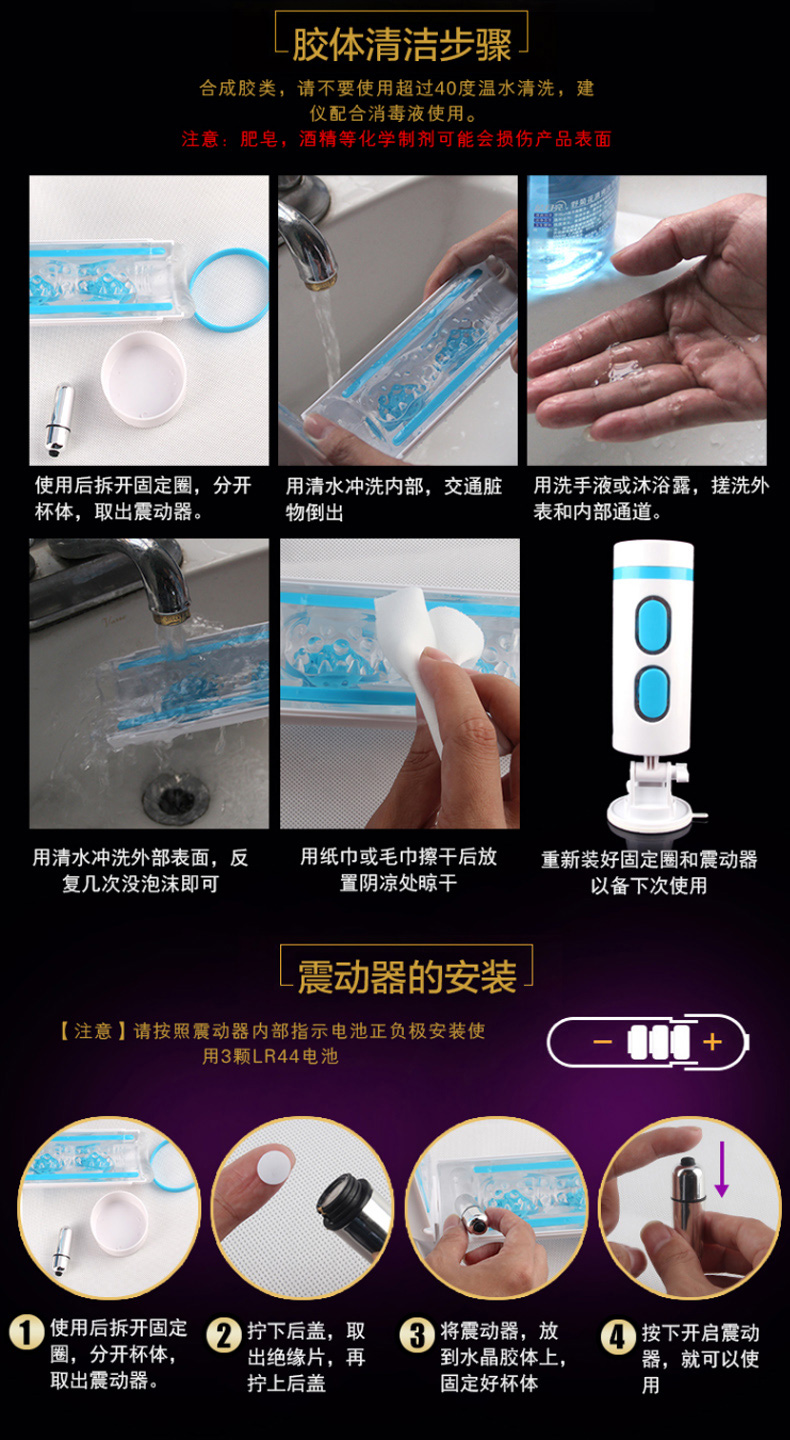 胶体清洁步骤

合成胶类，请不要使用超过40度温水清洗，建仪配合消毒液使用。
注意：肥皂，酒精等化学制剂可能会损伤产品表面

使用后拆开固定圈，分开杯体，取出震动器。

用清水冲洗内部，交通脏物倒出

用洗手液或沐浴露，搓洗外表和内部通道。

用清水冲洗外部表面，反复几次没泡沫即可

用纸巾或毛巾擦干后放置阴凉处晾干

重新装好固定圈和震动器以备下次使用

震动器的安装

【注意】请按照震动器内部指示电池正负极安装使用3颗LR44电池

−

+

1 使用后拆开固定圈，分开杯体，取出震动器。

2 拧下后盖，取出绝缘片，再拧上后盖

3 将震动器，放到水晶胶体上，固定好杯体

4 按下开启震动器，就可以使用